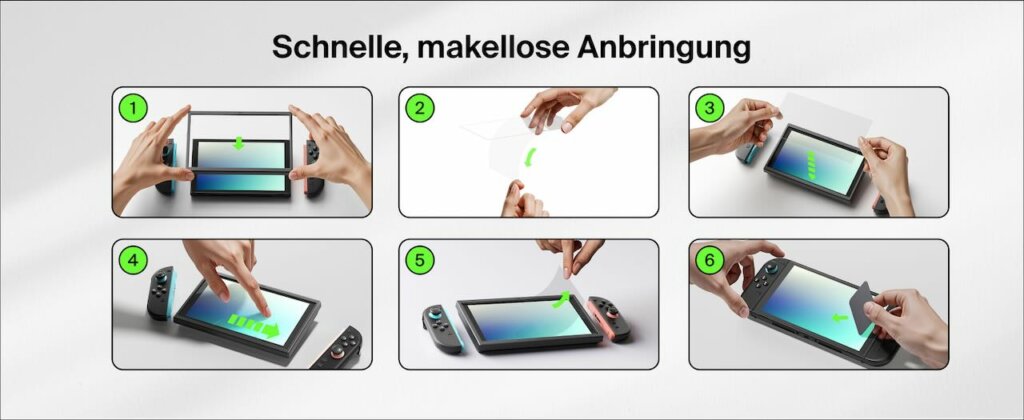 Schnelle, makellose Anbringung

1

2

3

4

5

6