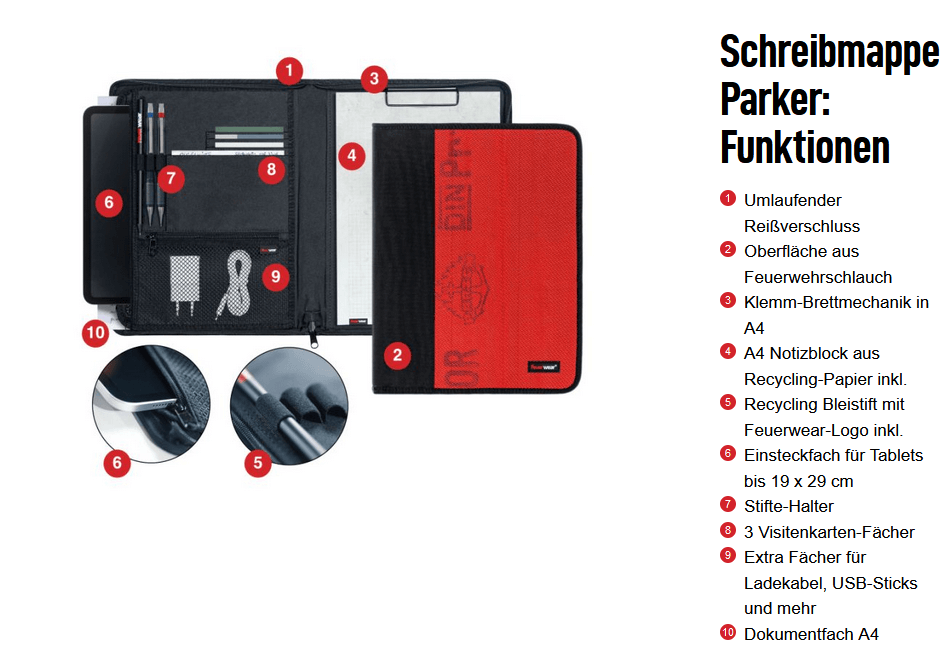 1
3
4
8
7
6
9
10
2
6
5

Schreibmappe Parker: Funktionen

1 Umlaufender Reißverschluss
2 Oberfläche aus Feuerwehrschlauch
3 Klemm-Brettmechanik in A4
4 A4 Notizblock aus Recycling-Papier inkl.
5 Recycling Bleistift mit Feuerwear-Logo inkl.
6 Einsteckfach für Tablets bis 19 x 29 cm
7 Stifte-Halter
8 3 Visitenkarten-Fächer
9 Extra Fächer für Ladekabel, USB-Sticks und mehr
10 Dokumentfach A4