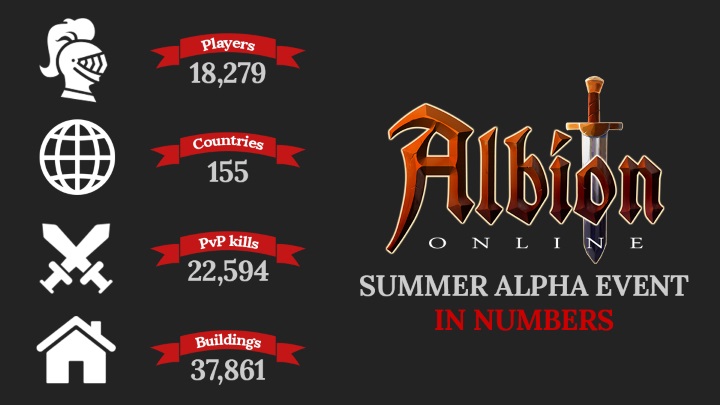 Players
18,279

Countries
155

PvP kills
22,594

Buildings
37,861

Albion
ONLINE

SUMMER ALPHA EVENT
IN NUMBERS