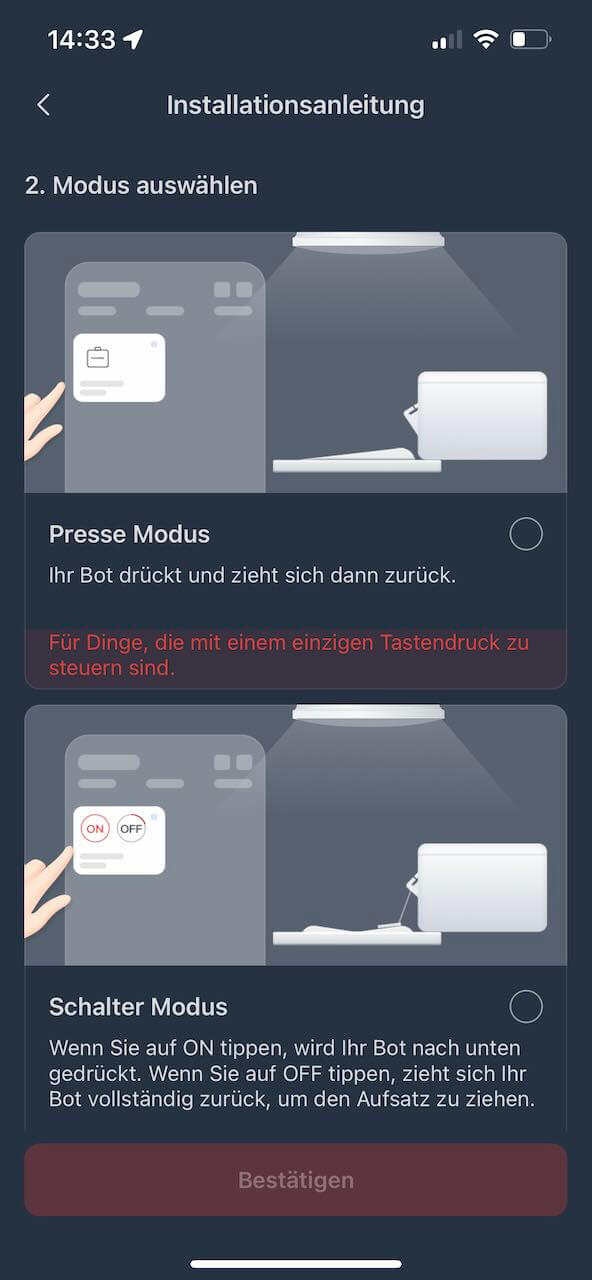 14:33

Installationsanleitung

2. Modus auswählen

Presse Modus

Ihr Bot drückt und zieht sich dann zurück.

Für Dinge, die mit einem einzigen Tastendruck zu steuern sind.

ON OFF

Schalter Modus

Wenn Sie auf ON tippen, wird Ihr Bot nach unten gedrückt. Wenn Sie auf OFF tippen, zieht sich Ihr Bot vollständig zurück, um den Aufsatz zu ziehen.

Bestätigen